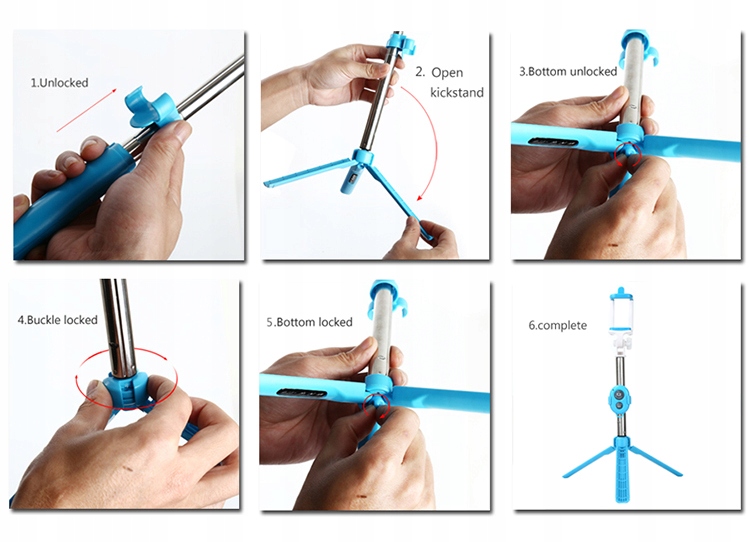 1.Unlocked

2. Open kickstand

3.Bottom unlocked

4.Buckle locked

5.Bottom locked

6.complete