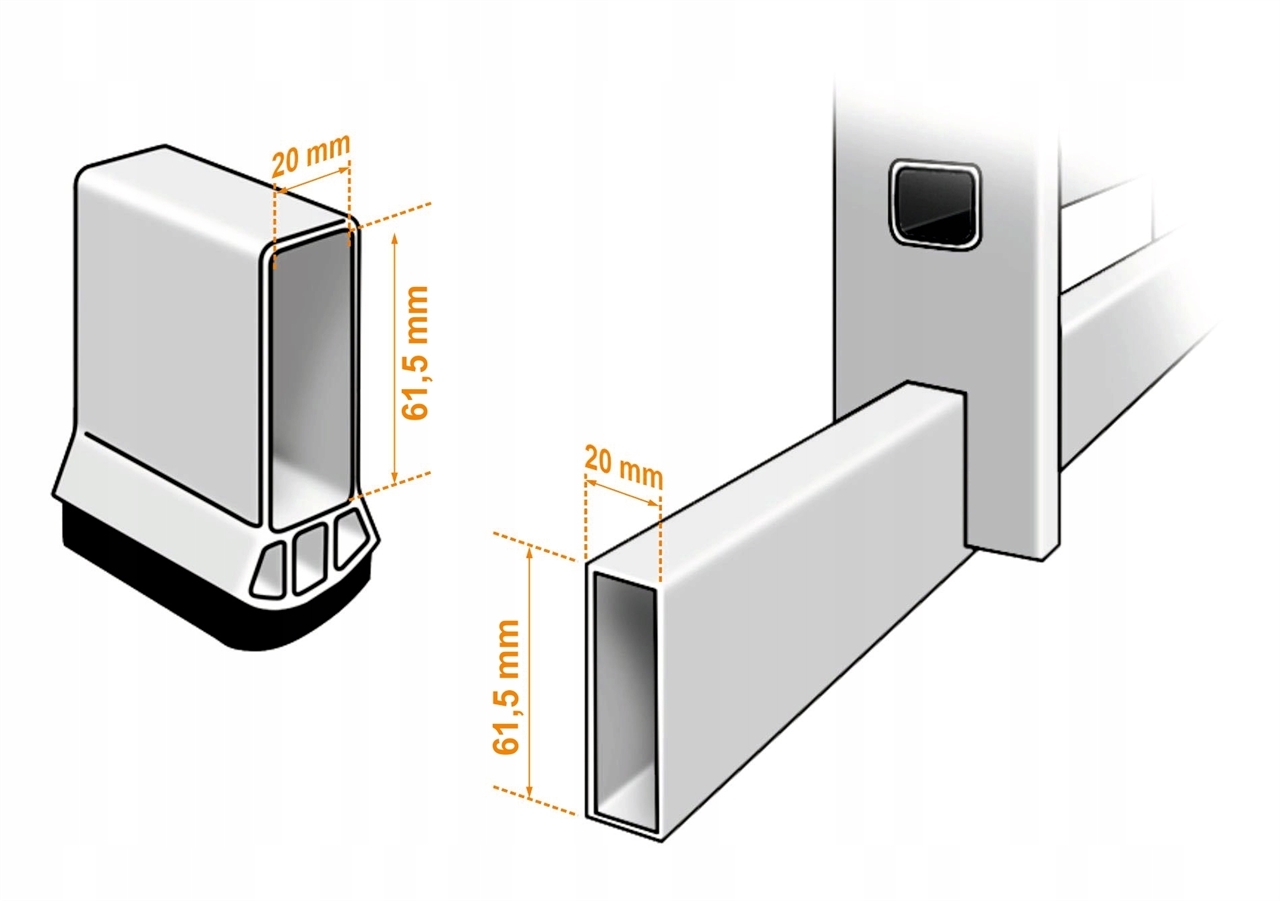 20 mm
61,5 mm
20 mm
61,5 mm